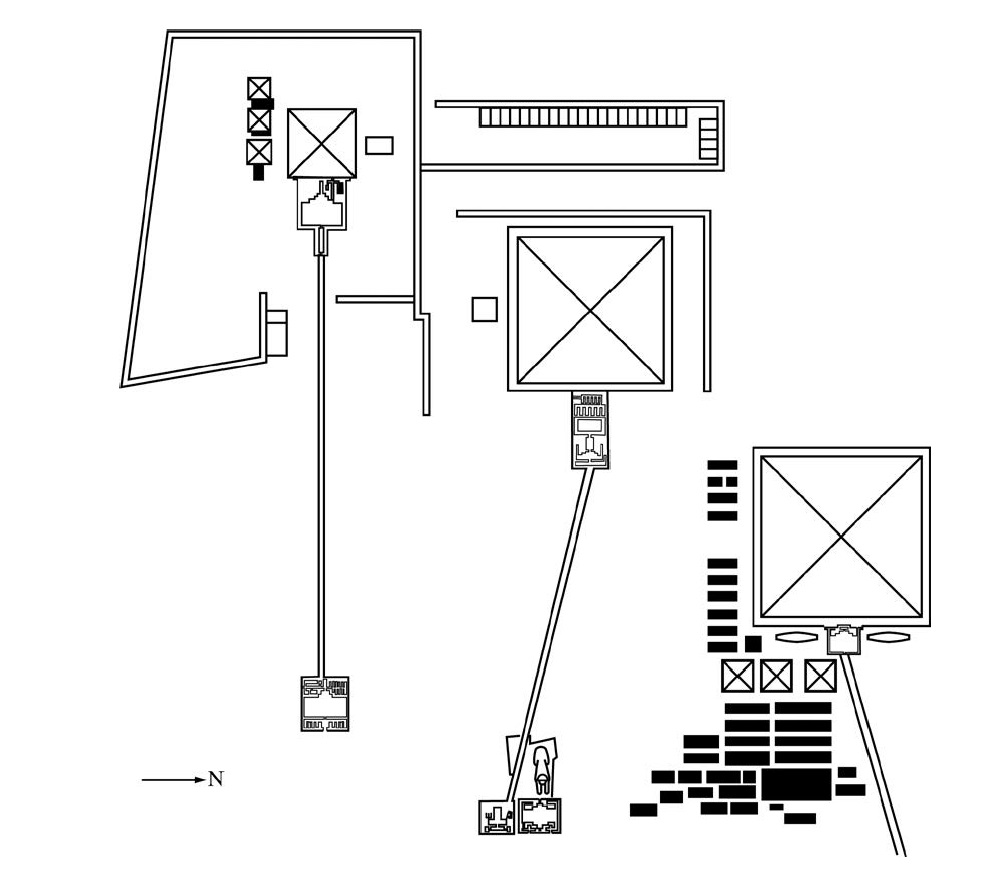 N