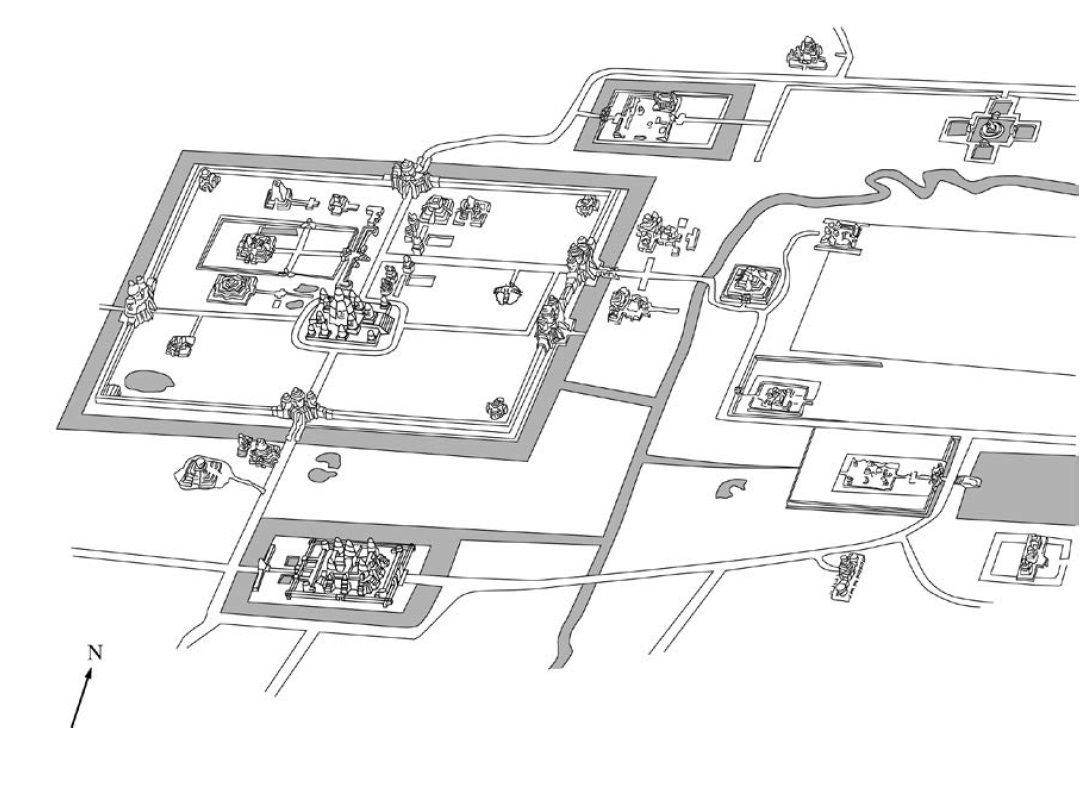 N